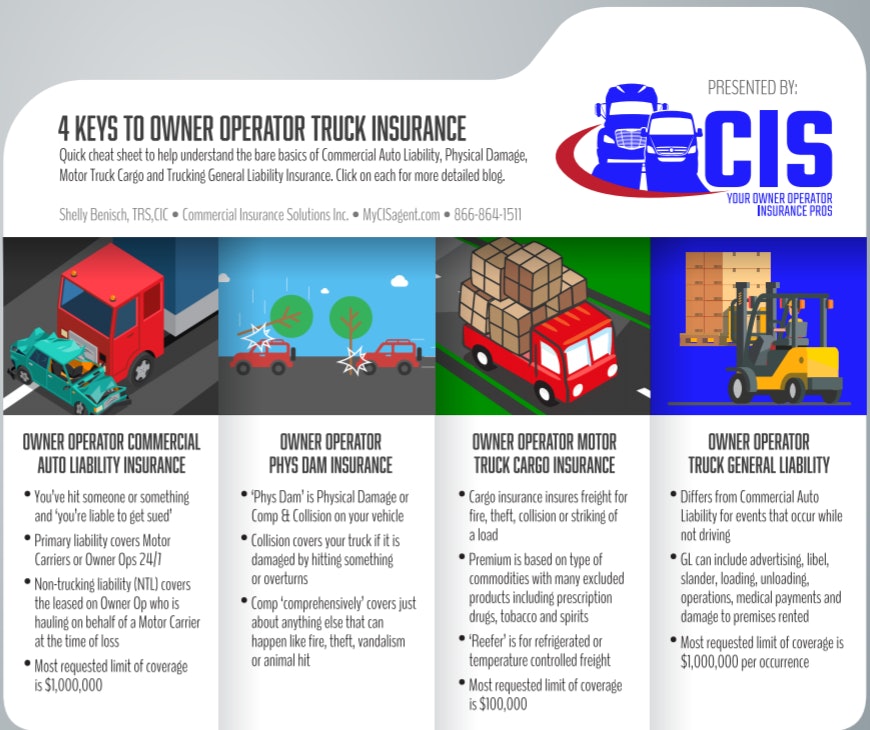 4 KEYS TO OWNER OPERATOR TRUCK INSURANCE

Quick cheat sheet to help understand the bare basics of Commercial Auto Liability, Physical Damage, Motor Truck Cargo and Trucking General Liability Insurance. Click on each for more detailed blog.

Shelly Benisch, TRS,CIC • Commercial Insurance Solutions Inc. • MyCISagent.com • 866-864-1511

PRESENTED BY:

CIS

YOUR OWNER OPERATOR INSURANCE PROS

OWNER OPERATOR COMMERCIAL AUTO LIABILITY INSURANCE

• You've hit someone or something and 'you're liable to get sued'
• Primary liability covers Motor Carriers or Owner Ops 24/7
• Non-trucking liability (NTL) covers the leased on Owner Op who is hauling on behalf of a Motor Carrier at the time of loss
• Most requested limit of coverage is $1,000,000

OWNER OPERATOR PHYS DAM INSURANCE

• 'Phys Dam' is Physical Damage or Comp & Collision on your vehicle
• Collision covers your truck if it is damaged by hitting something or overturns
• Comp 'comprehensively' covers just about anything else that can happen like fire, theft, vandalism or animal hit

OWNER OPERATOR MOTOR TRUCK CARGO INSURANCE

• Cargo insurance insures freight for fire, theft, collision or striking of a load
• Premium is based on type of commodities with many excluded products including prescription drugs, tobacco and spirits
• 'Reefer' is for refrigerated or temperature controlled freight
• Most requested limit of coverage is $100,000

OWNER OPERATOR TRUCK GENERAL LIABILITY

• Differs from Commercial Auto Liability for events that occur while not driving
• GL can include advertising, libel, slander, loading, unloading, operations, medical payments and damage to premises rented
• Most requested limit of coverage is $1,000,000 per occurrence