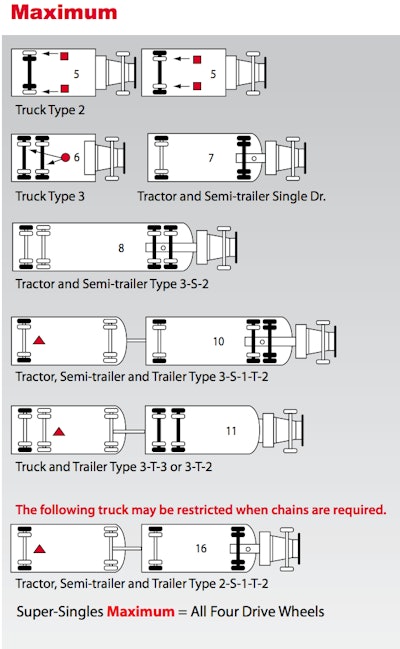 Maximum

5 5

Truck Type 2

6 7

Truck Type 3 Tractor and Semi-trailer Single Dr.

8

Tractor and Semi-trailer Type 3-S-2

10

Tractor, Semi-trailer and Trailer Type 3-S-1-T-2

11

Truck and Trailer Type 3-T-3 or 3-T-2

The following truck may be restricted when chains are required.

16

Tractor, Semi-trailer and Trailer Type 2-S-1-T-2

Super-Singles Maximum = All Four Drive Wheels