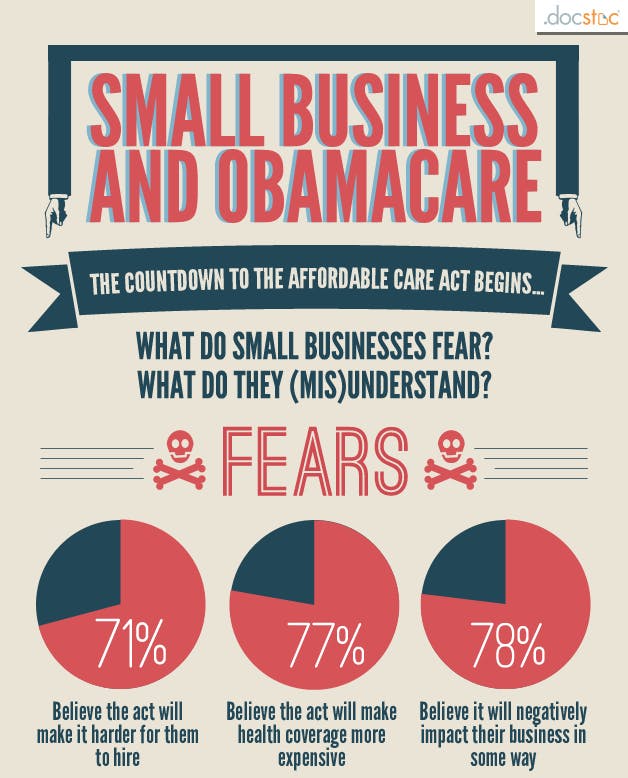 .docstoc

SMALL BUSINESS AND OBAMACARE

THE COUNTDOWN TO THE AFFORDABLE CARE ACT BEGINS...

WHAT DO SMALL BUSINESSES FEAR?
WHAT DO THEY (MIS)UNDERSTAND?

FEARS

71%
Believe the act will make it harder for them to hire

77%
Believe the act will make health coverage more expensive

78%
Believe it will negatively impact their business in some way